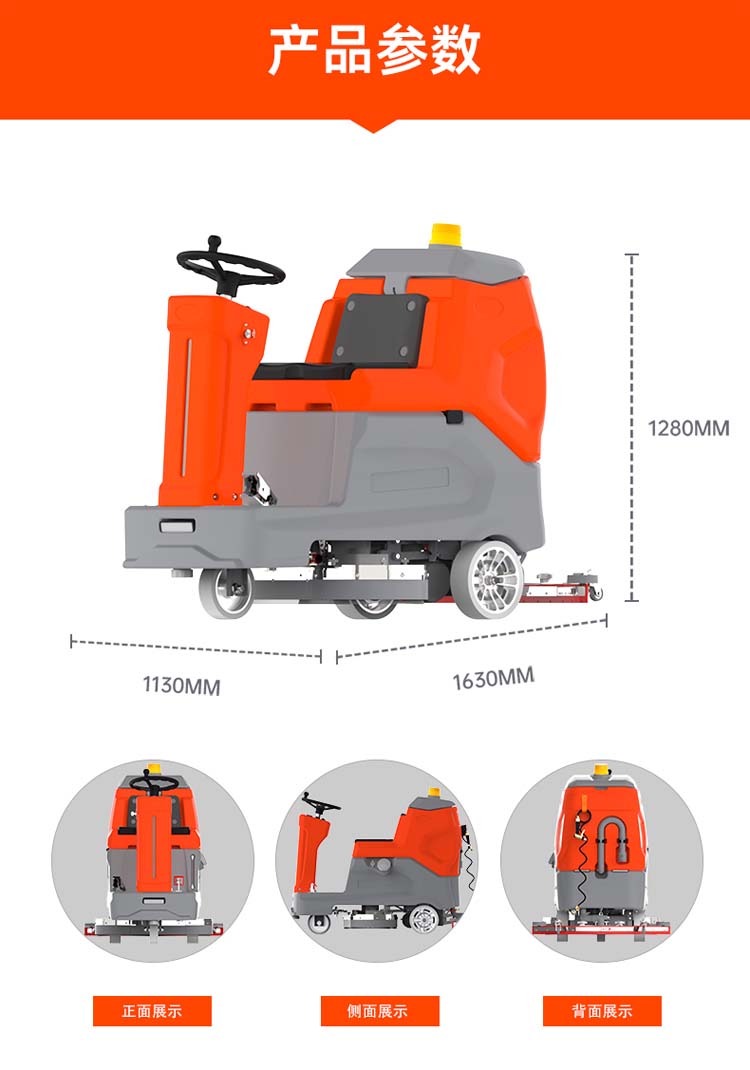 产品参数

1280MM

1130MM

1630MM

正面展示

侧面展示

背面展示