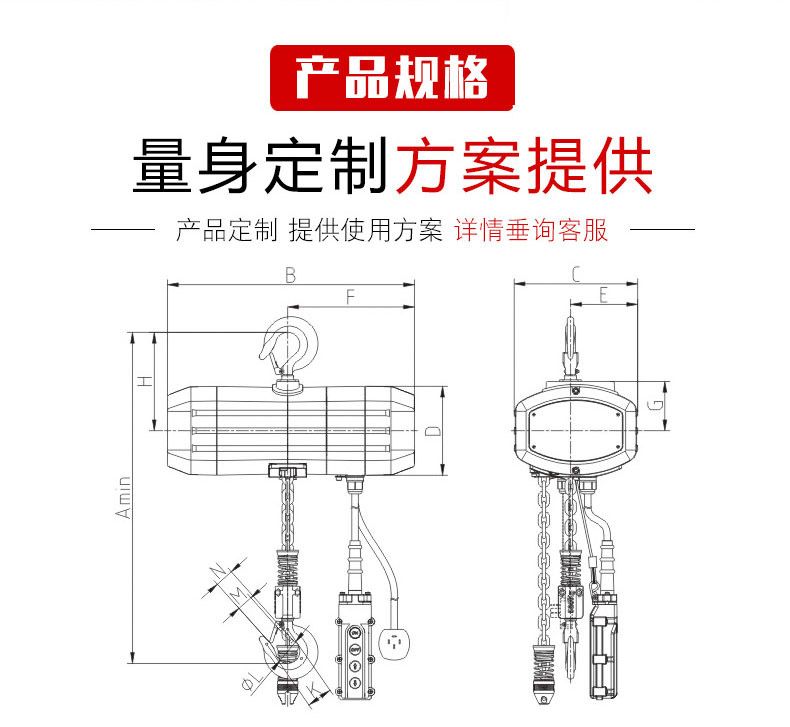 产品规格

量身定制方案提供

产品定制 提供使用方案 详情垂询客服

B
F
H
D
Amin
N
M
ØL
K
ON
OFF
C
E
G