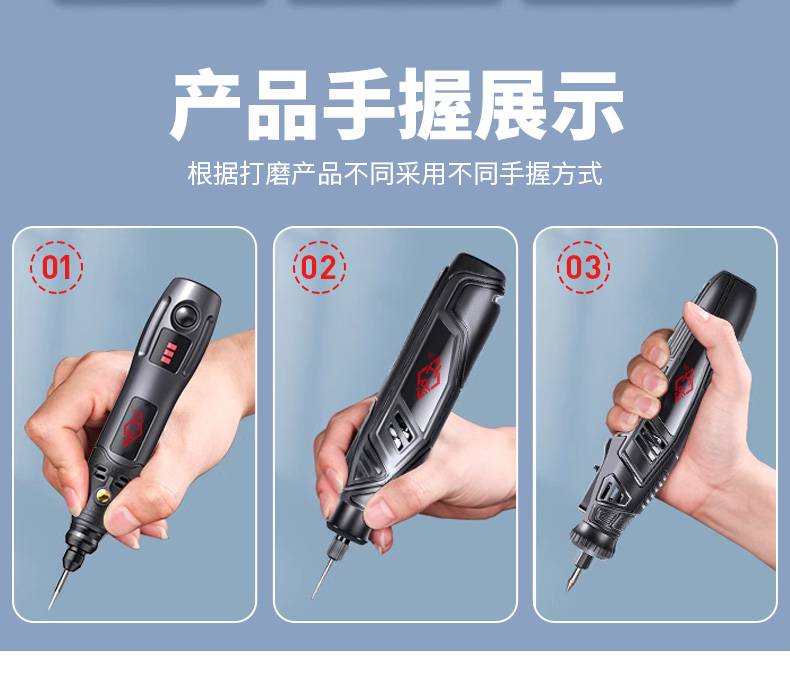 产品手握展示

根据打磨产品不同采用不同手握方式

01

02

03